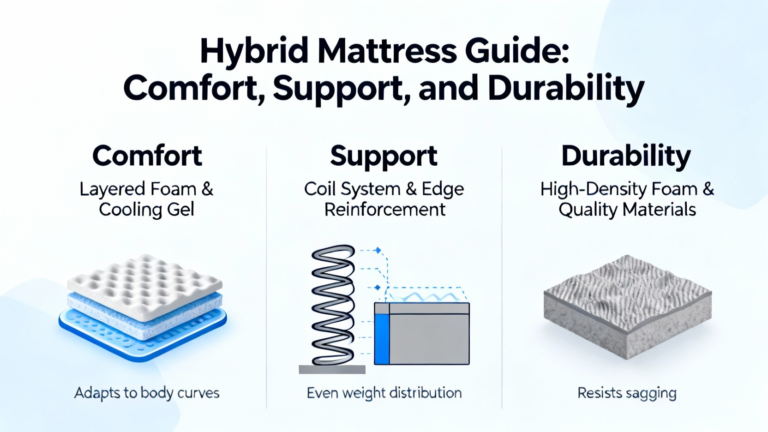 Hybrid Mattress Guide:
Comfort, Support, and Durability

Comfort
Layered Foam & Cooling Gel

Adapts to body curves

Support
Coil System & Edge Reinforcement

Even weight distribution

Durability
High-Density Foam & Quality Materials

Resists sagging