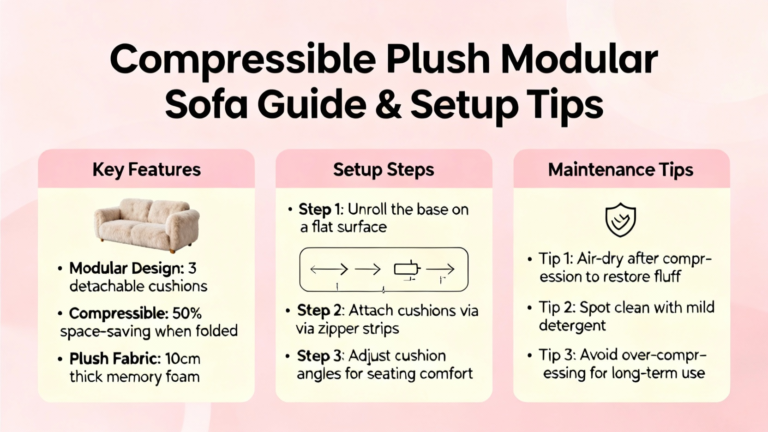 Compressible Plush Modular Sofa Guide & Setup Tips

Key Features

• Modular Design: 3 detachable cushions

• Compressible: 50% space-saving when folded

• Plush Fabric: 10cm thick memory foam

Setup Steps

• Step 1: Unroll the base on a flat surface

• Step 2: Attach cushions via via zipper strips

• Step 3: Adjust cushion angles for seating comfort

Maintenance Tips

• Tip 1: Air-dry after compression to restore fluff

• Tip 2: Spot clean with mild detergent

• Tip 3: Avoid over-compressing for long-term use