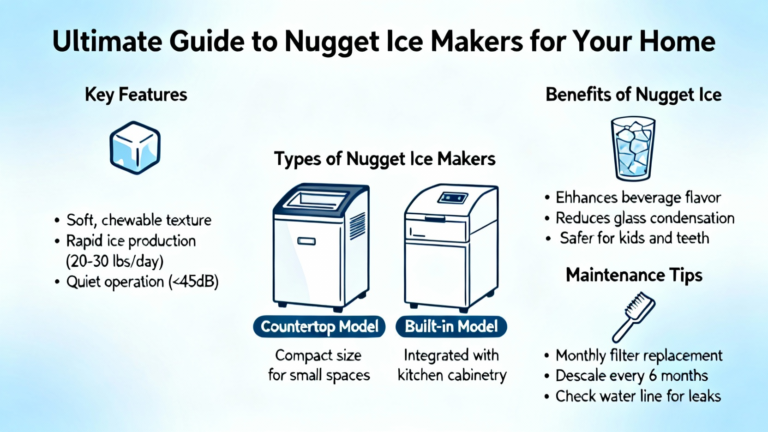 Ultimate Guide to Nugget Ice Makers for Your Home

Key Features

• Soft, chewable texture
• Rapid ice production (20-30 lbs/day)
• Quiet operation (<45dB)

Types of Nugget Ice Makers

Countertop Model
Compact size for small spaces

Built-in Model
Integrated with kitchen cabinetry

Benefits of Nugget Ice

• Ehhances beverage flavor
• Reduces glass condensation
• Safer for kids and teeth

Maintenance Tips

• Monthly filter replacement
• Descale every 6 months
• Check water line for leaks