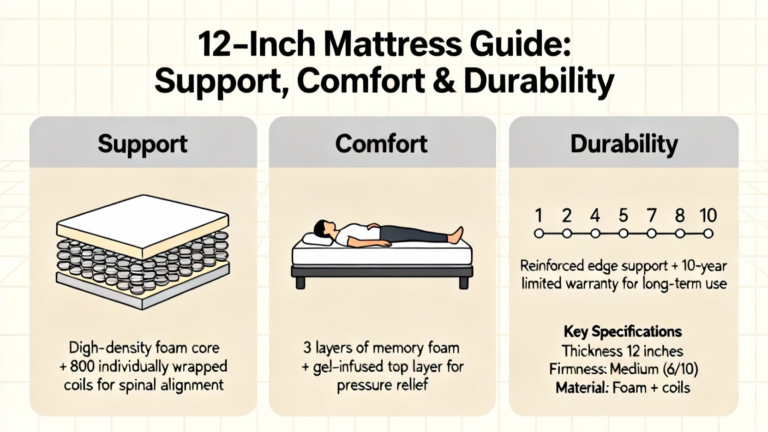 12-Inch Mattress Guide:
Support, Comfort & Durability

Support

Digh-density foam core + 800 individually wrapped coils for spinal alignment

Comfort

3 layers of memory foam + gel-infused top layer for pressure relief

Durability

1 2 4 5 7 8 10

Reinforced edge support + 10-year limited warranty for long-term use

Key Specifications
Thickness 12 inches
Firmness: Medium (6/10)
Material: Foam + coils