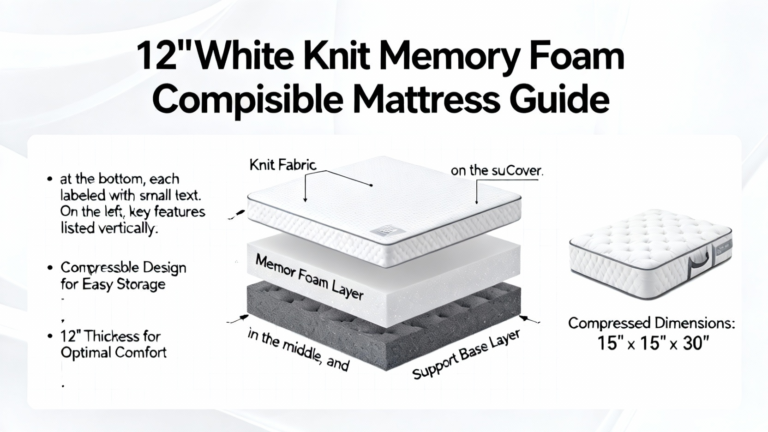 12"White Knit Memory Foam Compisible Mattress Guide

• at the bottom, each labeled with small text. On the left, key features listed vertically.

• Compressble Design for Easy Storage

• 12" Thickess for Optimal Comfort

Knit Fabric

on the suCover.

Memor Foam Layer

in the middle, and

Support Base Layer

Compressed Dimensions: 15" x 15" x 30"