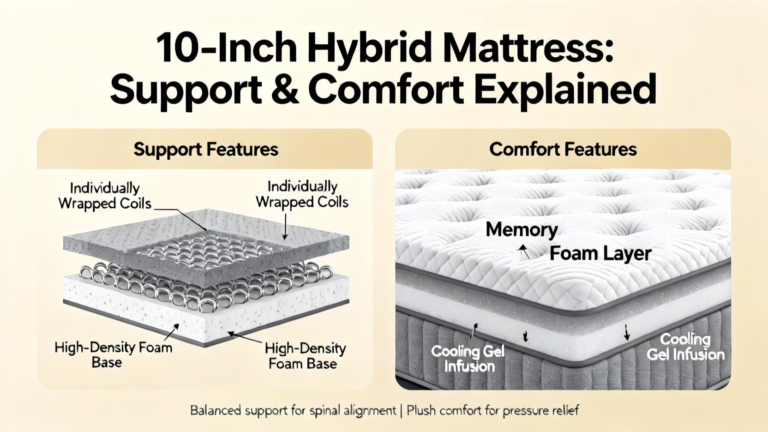 10-Inch Hybrid Mattress: Support & Comfort Explained

Support Features

Individually Wrapped Coils

Individually Wrapped Coils

High-Density Foam Base

High-Density Foam Base

Comfort Features

Memory Foam Layer

Cooling Gel Infusion

Cooling Gel Infusion

Balanced support for spinal alignment | Plush comfort for pressure relief