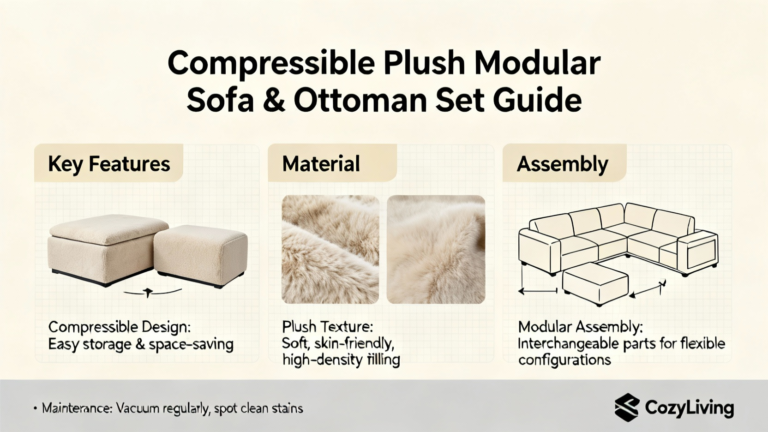 Compressible Plush Modular Sofa & Ottoman Set Guide

Key Features

Compressible Design: Easy storage & space-saving

Material

Plush Texture: Soft, skin-friendly, high-density filling

Assembly

Modular Assembly: Interchangeable parts for flexible configurations

• Maintenance: Vacuum regularly, spot clean stains

CozyLiving